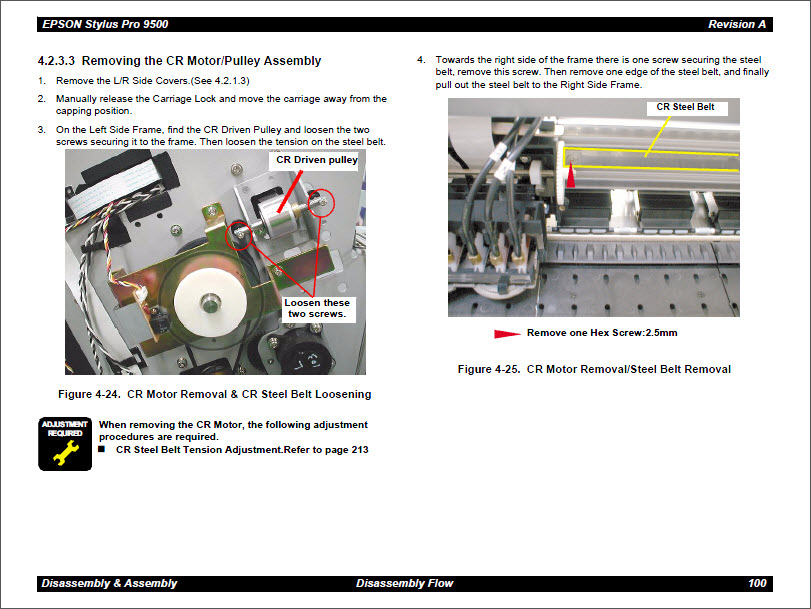 EPSON Stylus Pro 9500 Revision A

4.2.3.3 Removing the CR Motor/Pulley Assembly

1. Remove the L/R Side Covers.(See 4.2.1.3)

2. Manually release the Carriage Lock and move the carriage away from the capping position.

3. On the Left Side Frame, find the CR Driven Pulley and loosen the two screws securing it to the frame. Then loosen the tension on the steel belt.

CR Driven pulley

Loosen these two screws.

Figure 4-24. CR Motor Removal & CR Steel Belt Loosening

ADJUSTMENT REQUIRED

When removing the CR Motor, the following adjustment procedures are required.

■ CR Steel Belt Tension Adjustment.Refer to page 213

4. Towards the right side of the frame there is one screw securing the steel belt, remove this screw. Then remove one edge of the steel belt, and finally pull out the steel belt to the Right Side Frame.

CR Steel Belt

Remove one Hex Screw:2.5mm

Figure 4-25. CR Motor Removal/Steel Belt Removal

Disassembly & Assembly Disassembly Flow 100